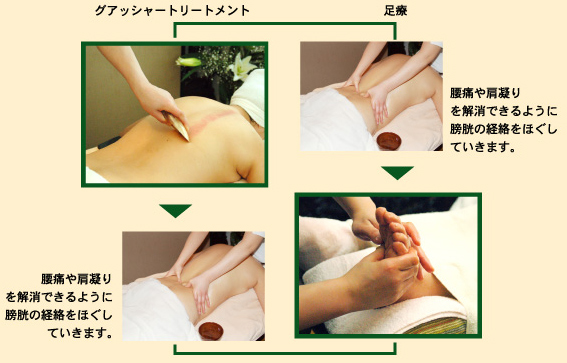 グアッシャートリートメント

足療

腰痛や肩凝りを解消できるように膀胱の経絡をほぐしていきます。

腰痛や肩凝りを解消できるように膀胱の経絡をほぐしていきます。