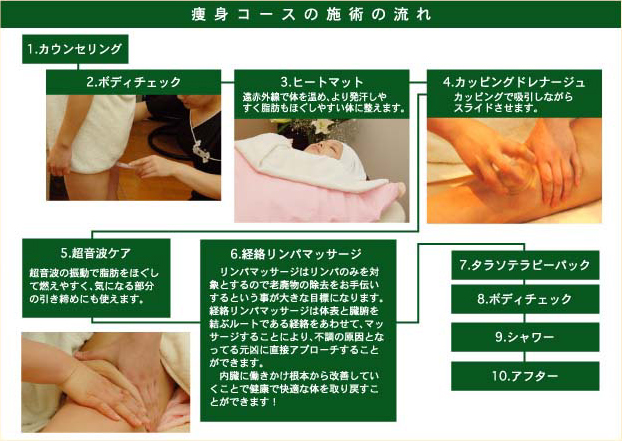 痩身コースの施術の流れ

1.カウンセリング

2.ボディチェック

3.ヒートマット

遠赤外線で体を温め、より発汗しやすく脂肪もほぐしやすい体に整えます。

4.カッピングドレナージュ

カッピングで吸引しながらスライドさせます。

5.超音波ケア

超音波の振動で脂肪をほぐして燃えやすく、気になる部分の引き締めにも使えます。

6.経絡リンパマッサージ

リンパマッサージはリンパのみを対象とするので老廃物の除去をお手伝いするという事が大きな目標になります。経絡リンパマッサージは体表と臓腑を結ぶルートである経絡をあわせて、マッサージすることにより、不調の原因となってる元凶に直接アプローチすることができます。

内臓に働きかけ根本から改善していくことで健康で快適な体を取り戻すことができます！

7.タラソテラピーパック

8.ボディチェック

9.シャワー

10.アフター